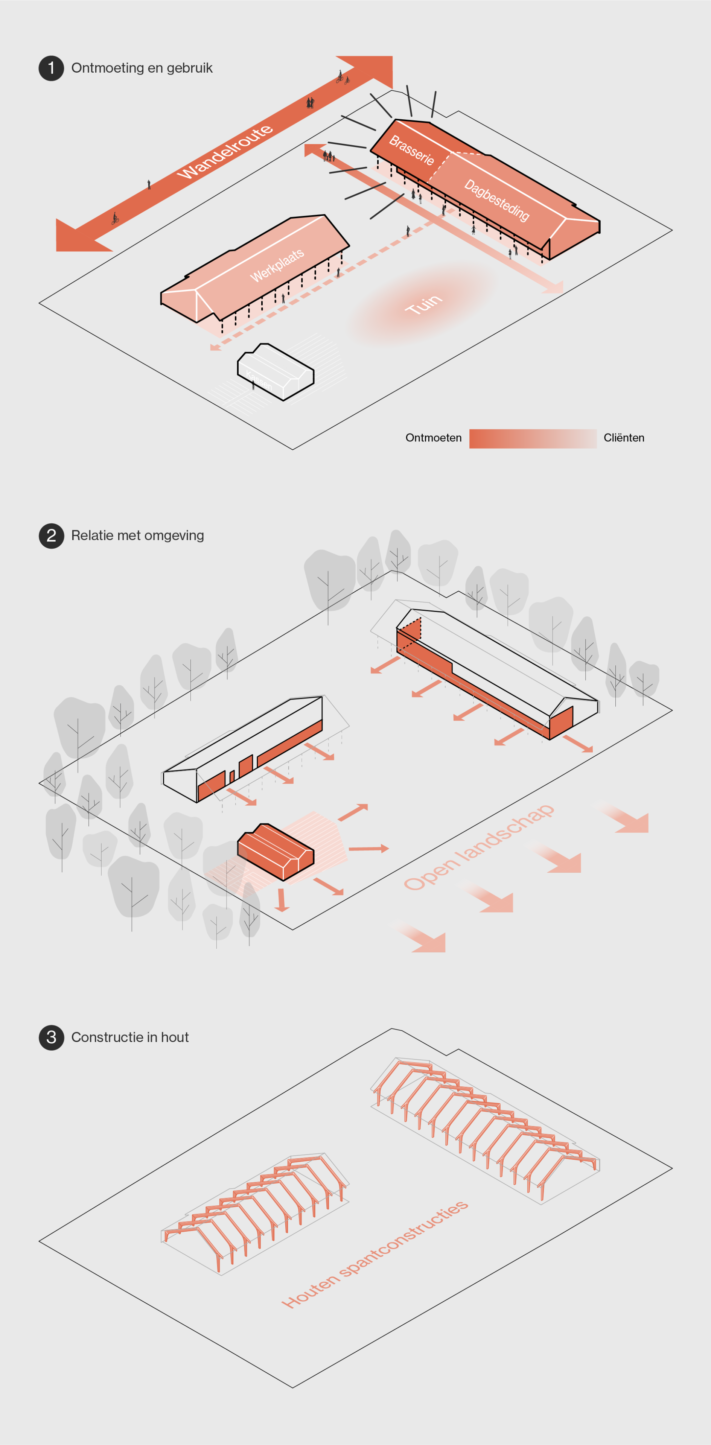 1 Ontmoeting en gebruik

Wandelroute

Brasserie

Dagbesteding

Werkplaats

Tuin

Ontmoeten

Cliënten

2 Relatie met omgeving

Open landschap

3 Constructie in hout

Houten spantconstructies