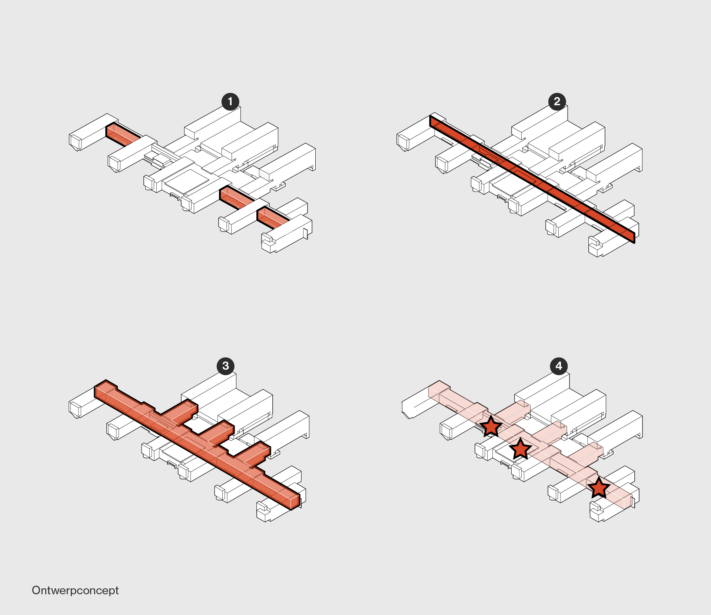 1

2

3

4

Ontwerpconcept